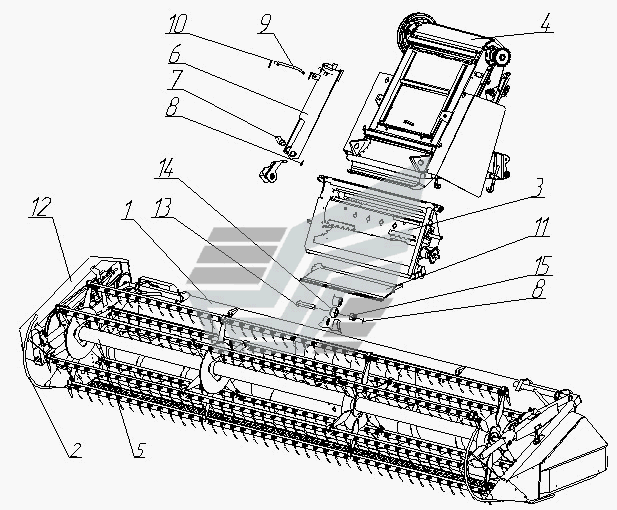 10
9
4
6
7
8
14
3
12
1
13
11
15
8
2
5